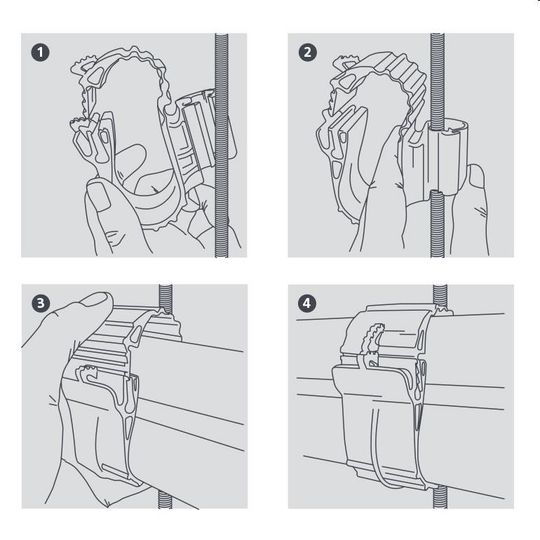 1

2

3

4